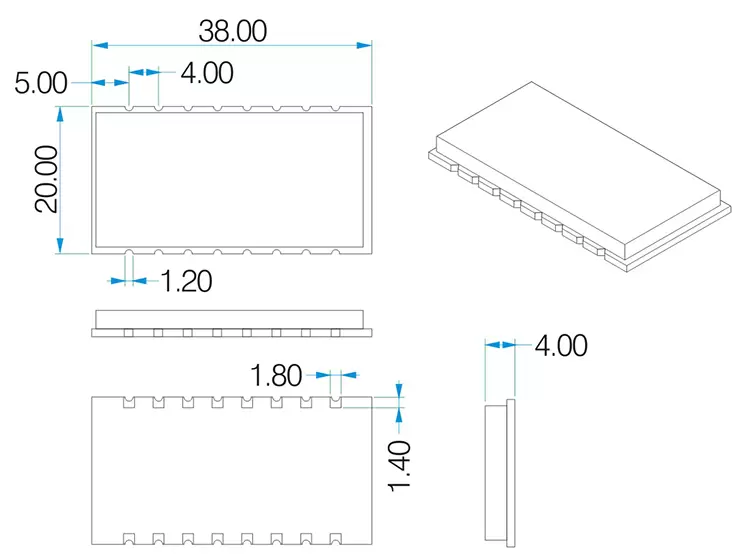 38.00
5.00
4.00
20.00
1.20
1.80
1.40
4.00